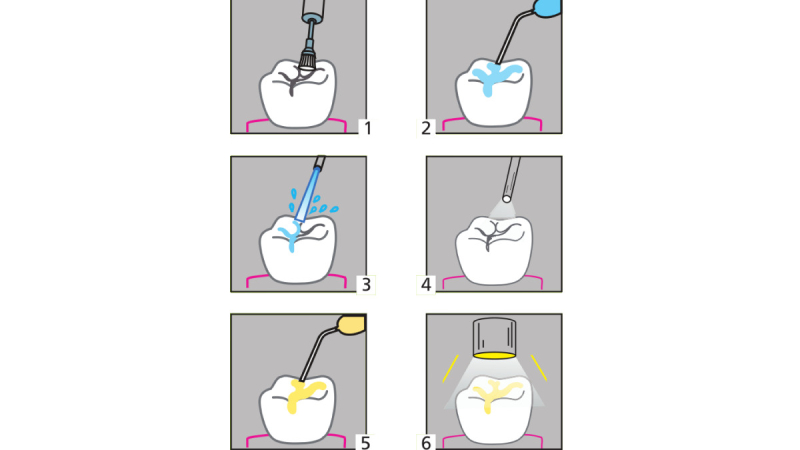 1

2

3

4

5

6